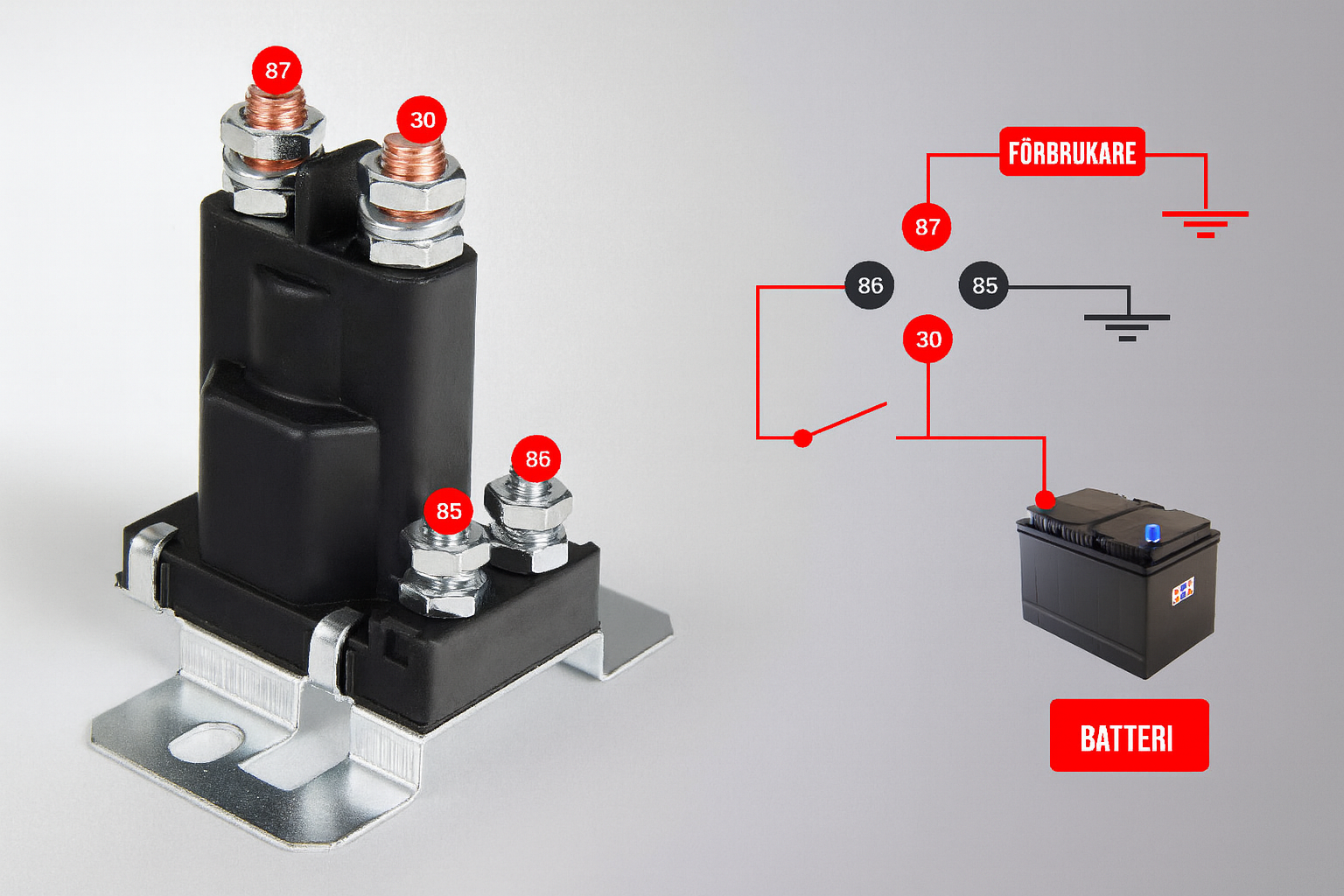 87
30
86
85

FÖRBRUKARE
87
86
85
30
BATTERI